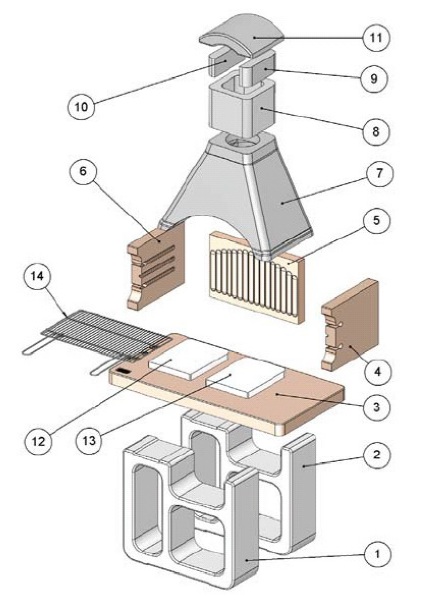 11
9
10
8
6
7
5
14
4
3
12
13
2
1